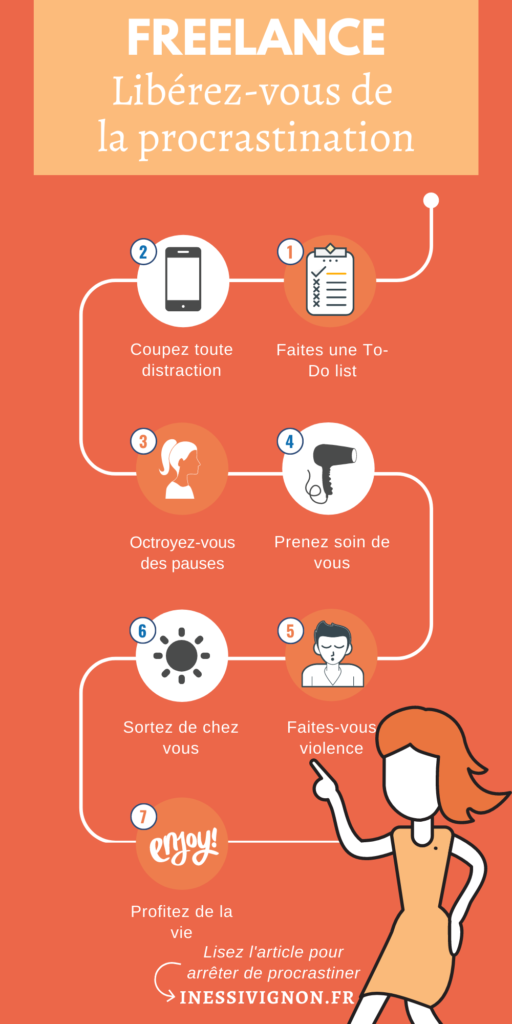 FREELANCE
Libérez-vous de la procrastination

1
Faites une To-Do list

2
Coupez toute distraction

3
Octroyez-vous des pauses

4
Prenez soin de vous

5
Faites-vous violence

6
Sortez de chez vous

7
enjoy!
Profitez de la vie

Lisez l'article pour arrêter de procrastiner
INESSIVIGNON.FR